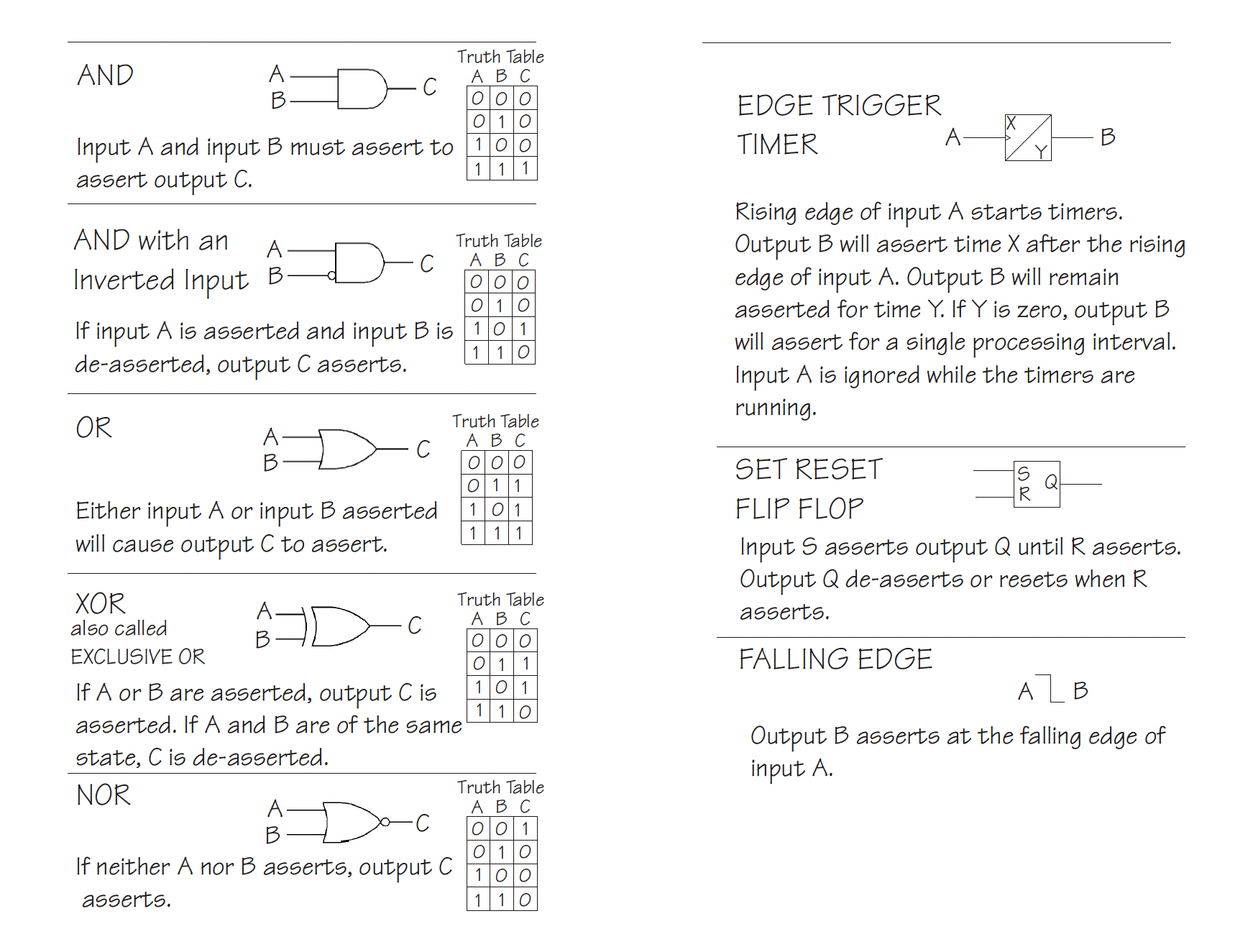 AND

A
B
C

Truth Table

| A | B | C |
|---|---|---|
| 0 | 0 | 0 |
| 0 | 1 | 0 |
| 1 | 0 | 0 |
| 1 | 1 | 1 |

Input A and input B must assert to assert output C.

AND with an Inverted Input

A
B
C

Truth Table

| A | B | C |
|---|---|---|
| 0 | 0 | 0 |
| 0 | 1 | 0 |
| 1 | 0 | 1 |
| 1 | 1 | 0 |

If input A is asserted and input B is de-asserted, output C asserts.

OR

A
B
C

Truth Table

| A | B | C |
|---|---|---|
| 0 | 0 | 0 |
| 0 | 1 | 1 |
| 1 | 0 | 1 |
| 1 | 1 | 1 |

Either input A or input B asserted will cause output C to assert.

XOR
also called
EXCLUSIVE OR

A
B
C

Truth Table

| A | B | C |
|---|---|---|
| 0 | 0 | 0 |
| 0 | 1 | 1 |
| 1 | 0 | 1 |
| 1 | 1 | 0 |

If A or B are asserted, output C is asserted. If A and B are of the same state, C is de-asserted.

NOR

A
B
C

Truth Table

| A | B | C |
|---|---|---|
| 0 | 0 | 1 |
| 0 | 1 | 0 |
| 1 | 0 | 0 |
| 1 | 1 | 0 |

If neither A nor B asserts, output C asserts.

EDGE TRIGGER TIMER

A
X
Y
B

Rising edge of input A starts timers. Output B will assert time X after the rising edge of input A. Output B will remain asserted for time Y. If Y is zero, output B will assert for a single processing interval. Input A is ignored while the timers are running.

SET RESET FLIP FLOP

S
R
Q

Input S asserts output Q until R asserts. Output Q de-asserts or resets when R asserts.

FALLING EDGE

A
B

Output B asserts at the falling edge of input A.